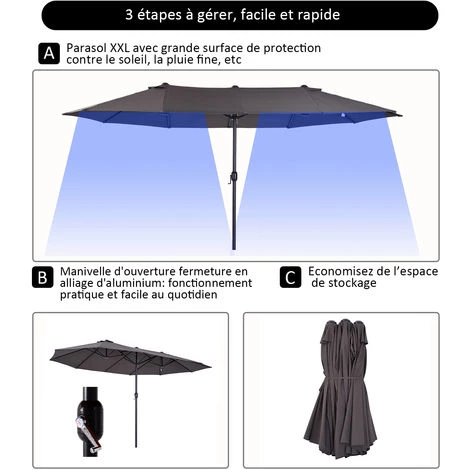 3 étapes à gérer, facile et rapide

A Parasol XXL avec grande surface de protection contre le soleil, la pluie fine, etc

B Manivelle d'ouverture fermeture en alliage d'aluminium: fonctionnement pratique et facile au quotidien

C Economisez de l'espace de stockage