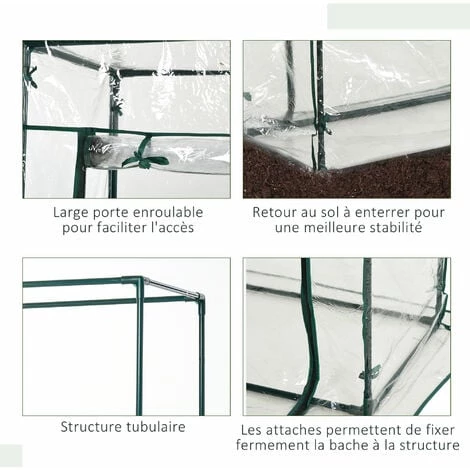 Large porte enroulable pour faciliter l'accès

Retour au sol à enterrer pour une meilleure stabilité

Structure tubulaire

Les attaches permettent de fixer fermement la bache à la structure