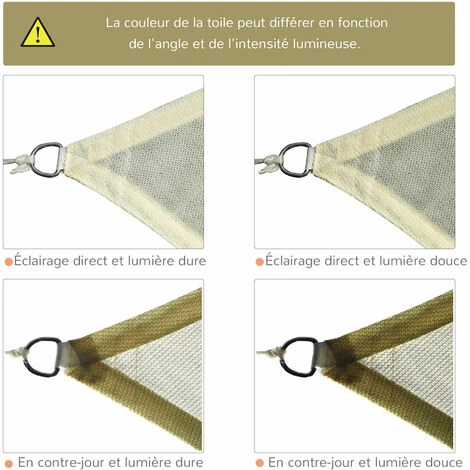 La couleur de la toile peut différer en fonction de l'angle et de l'intensité lumineuse.

Éclairage direct et lumière dure

Éclairage direct et lumière douce

En contre-jour et lumière dure

En contre-jour et lumière douce