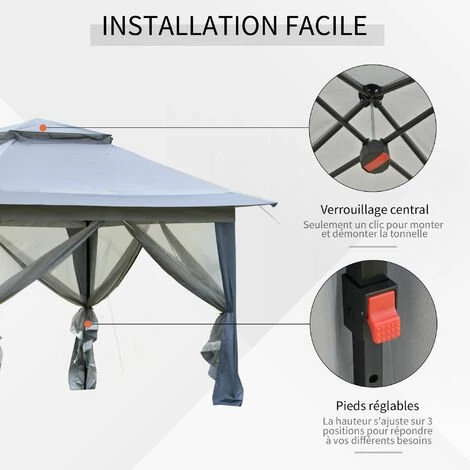 INSTALLATION FACILE

Verrouillage central

Seulement un clic pour monter et démonter la tonnelle

Pieds réglables

La hauteur s'ajuste sur 3 positions pour répondre à vos différents besoins