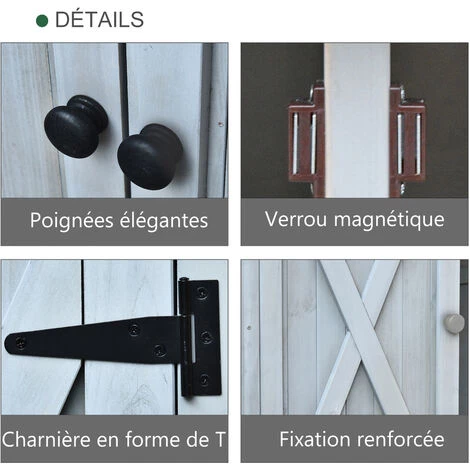 DÉTAILS

Poignées élégantes

Verrou magnétique

Charnière en forme de T

Fixation renforcée