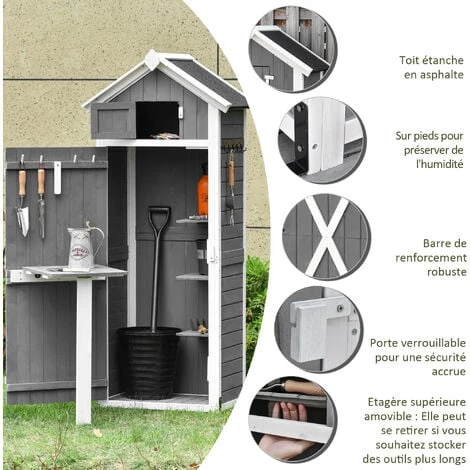 Toit étanche en asphalte

Sur pieds pour préserver de l'humidité

Barre de renforcement robuste

Porte verrouillable pour une sécurité accrue

Etagère supérieure amovible : Elle peut se retirer si vous souhaitez stocker des outils plus longs