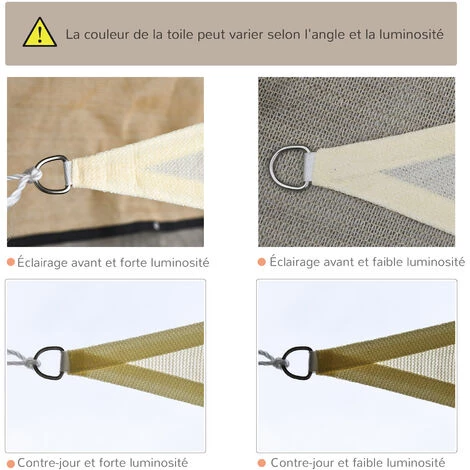 La couleur de la toile peut varier selon l'angle et la luminosité

Éclairage avant et forte luminosité

Éclairage avant et faible luminosité

Contre-jour et forte luminosité

Contre-jour et faible luminosité