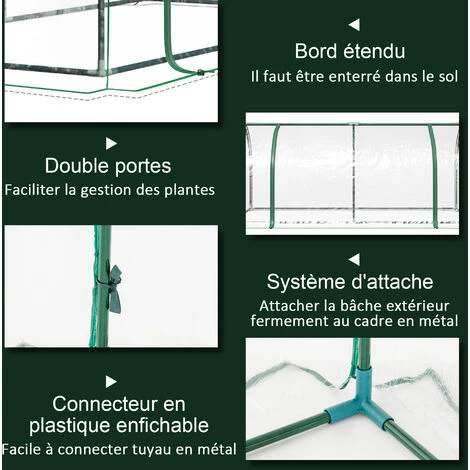 Bord étendu
Il faut être enterré dans le sol

Double portes
Faciliter la gestion des plantes

Système d'attache
Attacher la bâche extérieur fermement au cadre en métal

Connecteur en plastique enfichable
Facile à connecter tuyau en métal