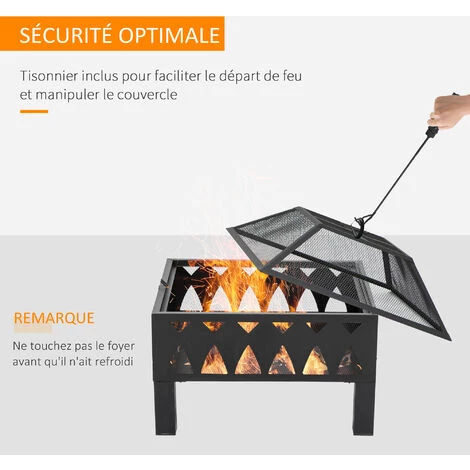 SÉCURITÉ OPTIMALE

Tisonnier inclus pour faciliter le départ de feu et manipuler le couvercle

REMARQUE

Ne touchez pas le foyer avant qu'il n'ait refroidi