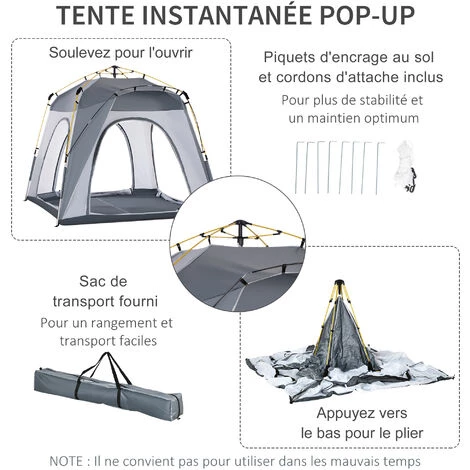 TENTE INSTANTANÉE POP-UP

Soulevez pour l'ouvrir

Piquets d'encrage au sol et cordons d'attache inclus

Pour plus de stabilité et un maintien optimum

Sac de transport fourni

Pour un rangement et transport faciles

Appuyez vers le bas pour le plier

NOTE : Il ne convient pas pour utiliser dans les mauvais temps